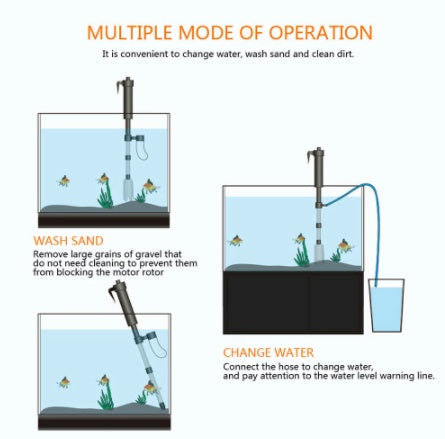 MULTIPLE MODE OF OPERATION

It is convenient to change water, wash sand and clean dirt.

WASH SAND

Remove large grains of gravel that do not need cleaning to prevent them from blocking the motor rotor

CHANGE WATER

Connect the hose to change water, and pay attention to the water level warning line.